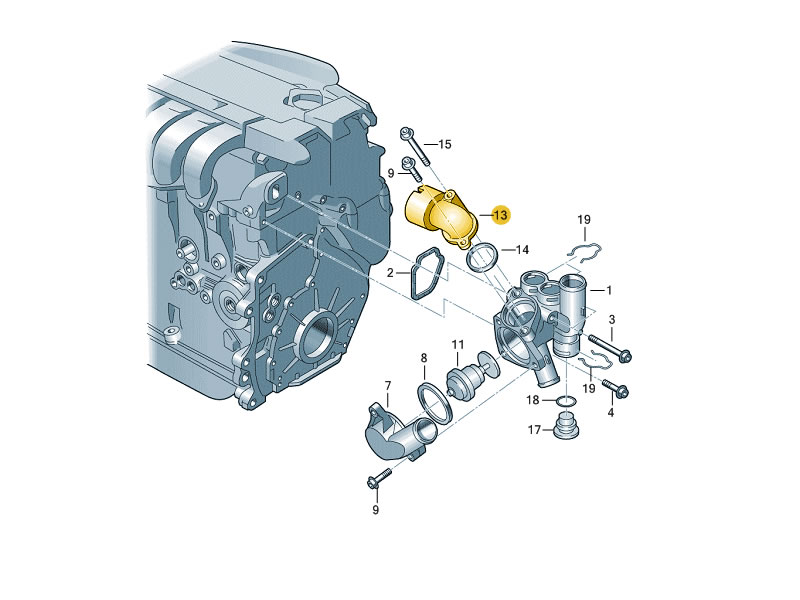 15
9
13
19
14
2
1
3
11
8
7
19
18
4
17
9